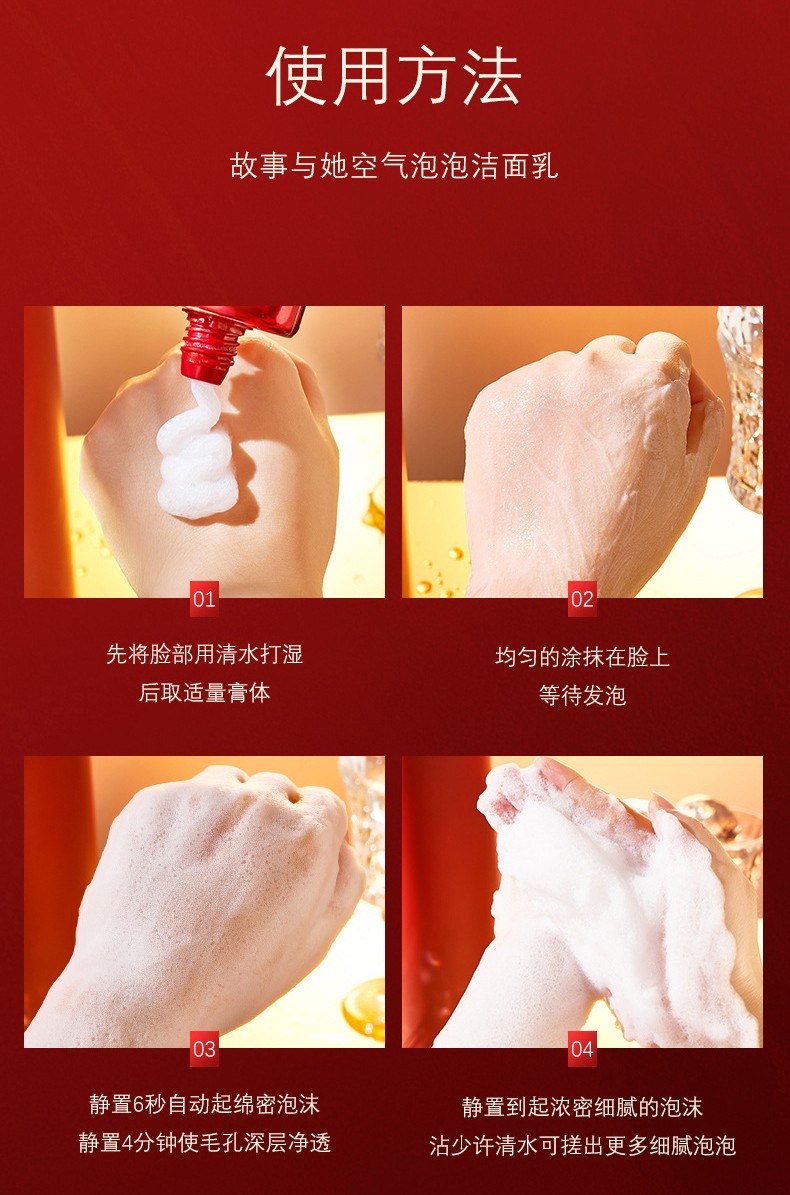 使用方法

故事与她空气泡泡洁面乳

01

先将脸部用清水打湿
后取适量膏体

02

均匀的涂抹在脸上
等待发泡

03

静置6秒自动起绵密泡沫
静置4分钟使毛孔深层净透

04

静置到起浓密细腻的泡沫
沾少许清水可搓出更多细腻泡泡